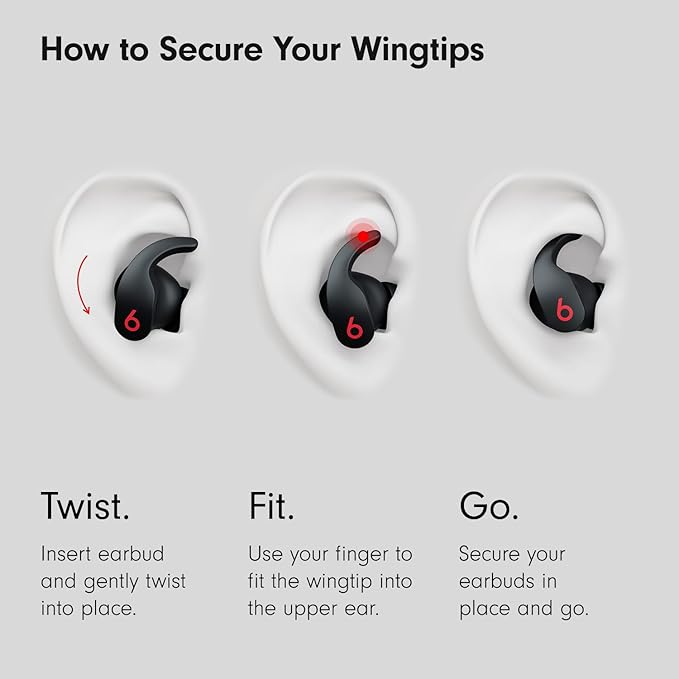 How to Secure Your Wingtips

Twist.

Insert earbud and gently twist into place.

Fit.

Use your finger to fit the wingtip into the upper ear.

Go.

Secure your earbuds in place and go.